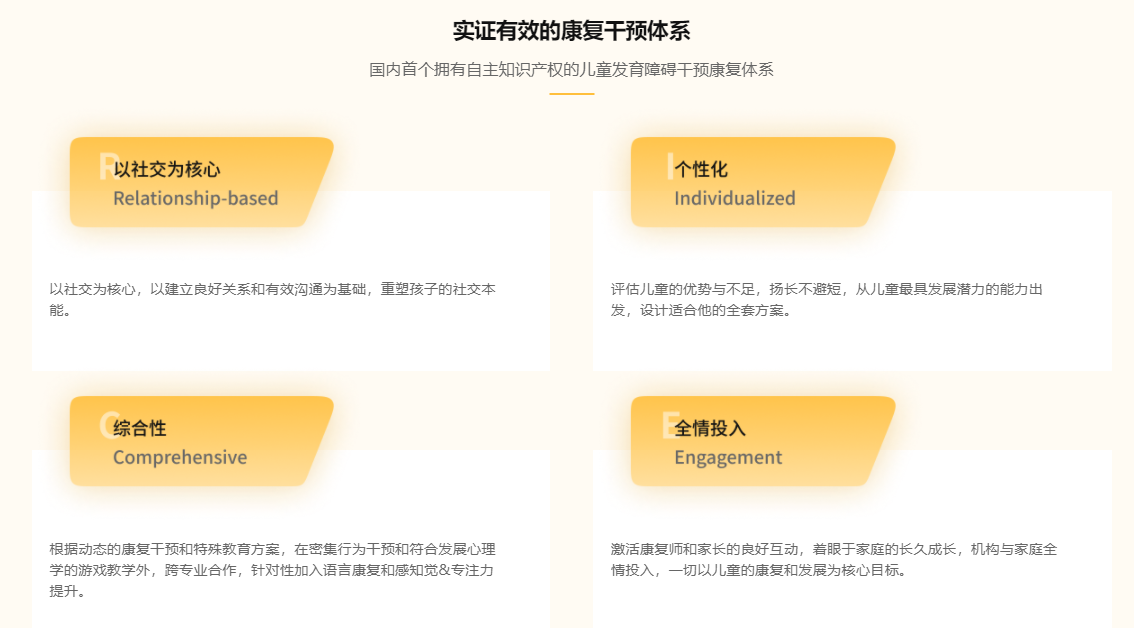 实证有效的康复干预体系

国内首个拥有自主知识产权的儿童发育障碍干预康复体系

R 以社交为核心
Relationship-based

以社交为核心，以建立良好关系和有效沟通为基础，重塑孩子的社交本能。

I 个性化
Individualized

评估儿童的优势与不足，扬长不避短，从儿童最具发展潜力的能力出发，设计适合他的全套方案。

C 综合性
Comprehensive

根据动态的康复干预和特殊教育方案，在密集行为干预和符合发展心理学的游戏教学外，跨专业合作，针对性加入语言康复和感知觉&专注力提升。

E 全情投入
Engagement

激活康复师和家长的良好互动，着眼于家庭的长久成长，机构与家庭全情投入，一切以儿童的康复和发展为核心目标。